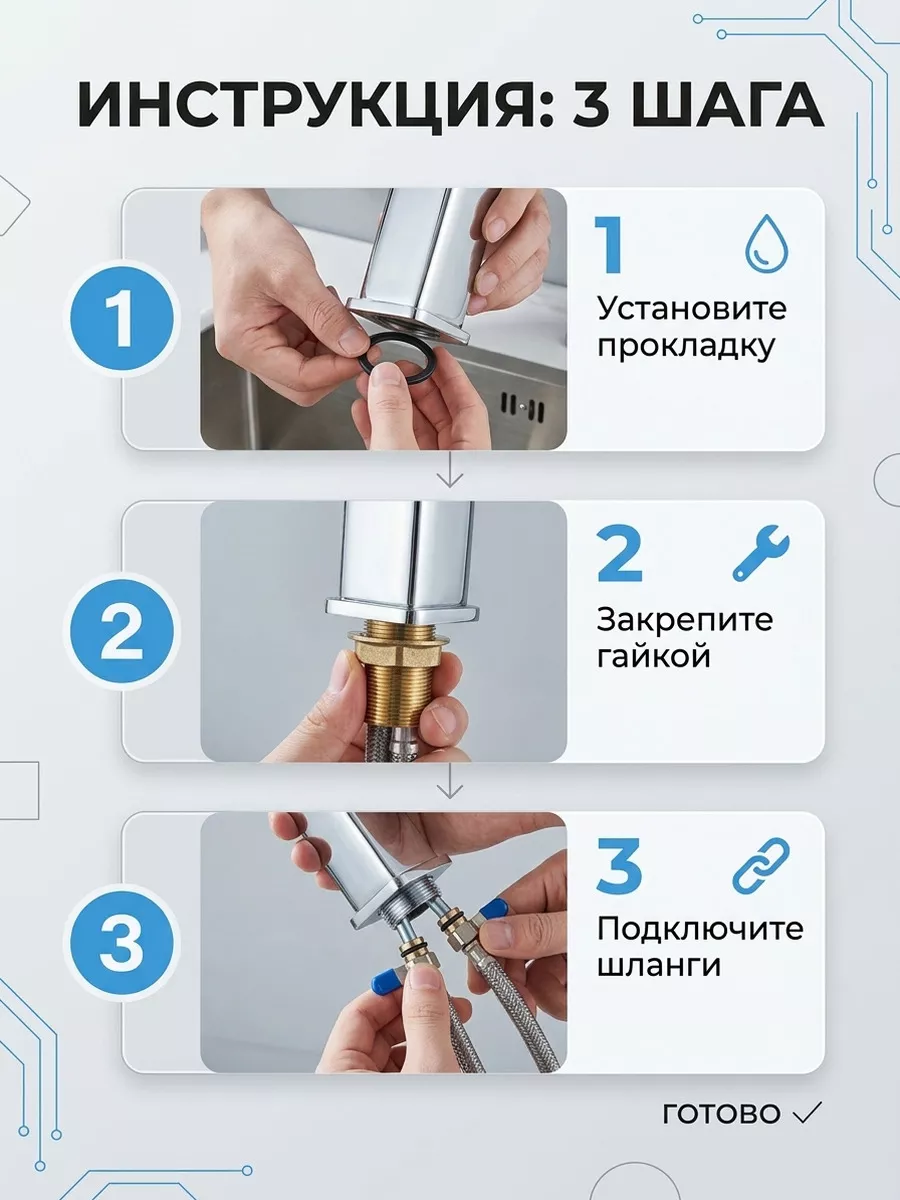 ИНСТРУКЦИЯ: 3 ШАГА

1

1
Установите прокладку

2

2
Закрепите гайкой

3

3
Подключите шланги

ГОТОВО ✓